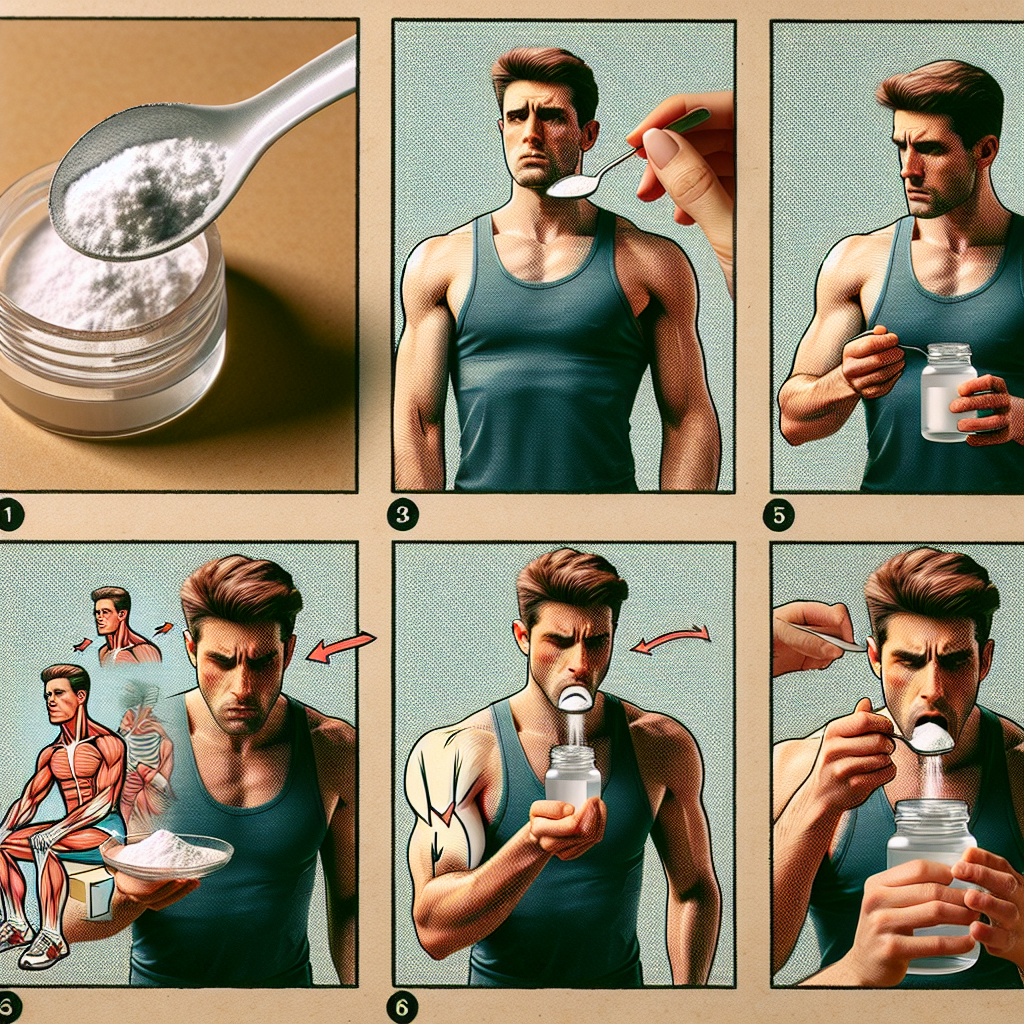 1

3

5

6

6