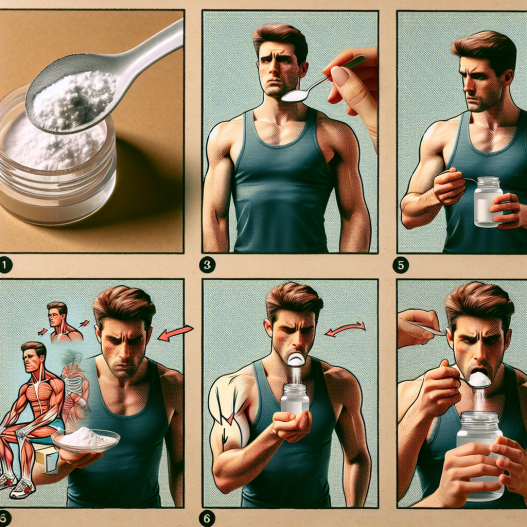 1

3

5

6

6